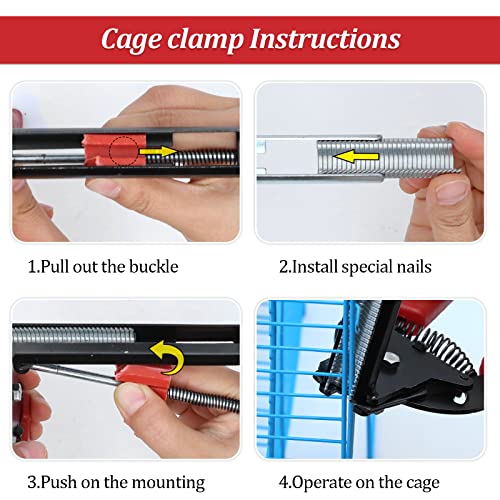 Cage clamp Instructions

1.Pull out the buckle

2.Install special nails

3.Push on the mounting

4.Operate on the cage