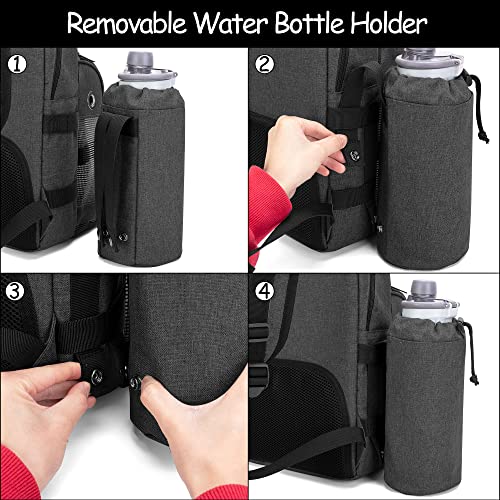 Removable Water Bottle Holder

①

②

③

④