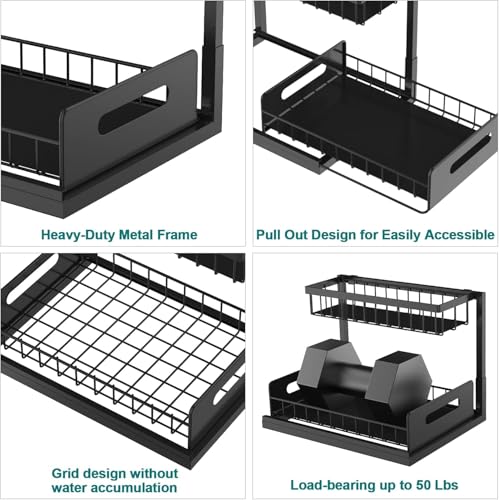 Heavy-Duty Metal Frame

Pull Out Design for Easily Accessible

Grid design without water accumulation

Load-bearing up to 50 Lbs