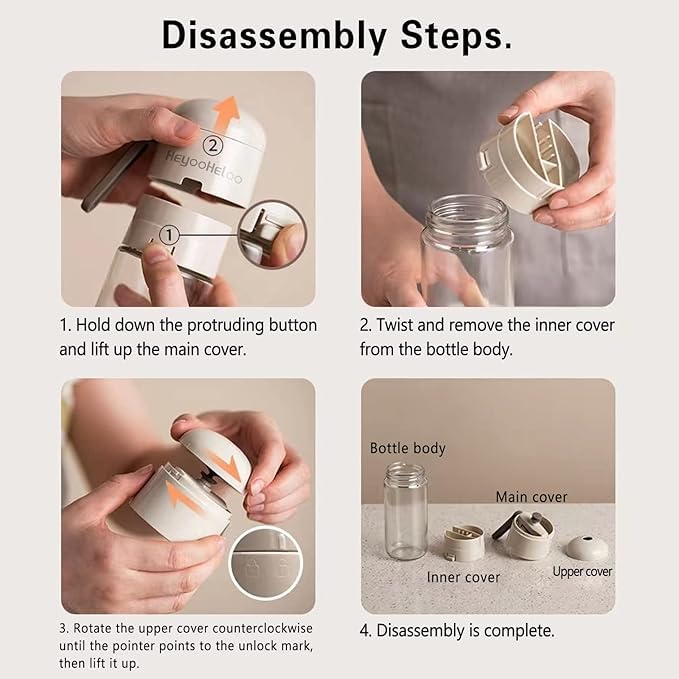 Disassembly Steps.

②
HeyooHeloo
①

1. Hold down the protruding button and lift up the main cover.

2. Twist and remove the inner cover from the bottle body.

3. Rotate the upper cover counterclockwise until the pointer points to the unlock mark, then lift it up.

Bottle body
Main cover
Inner cover
Upper cover

4. Disassembly is complete.