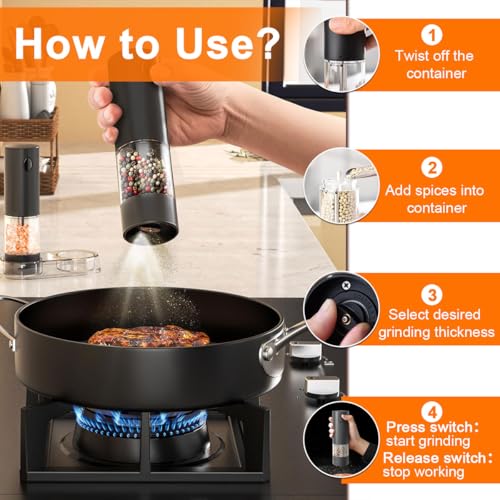 How to Use?

1
Twist off the container

2
Add spices into container

3
Select desired grinding thickness

4
Press switch: start grinding
Release switch: stop working