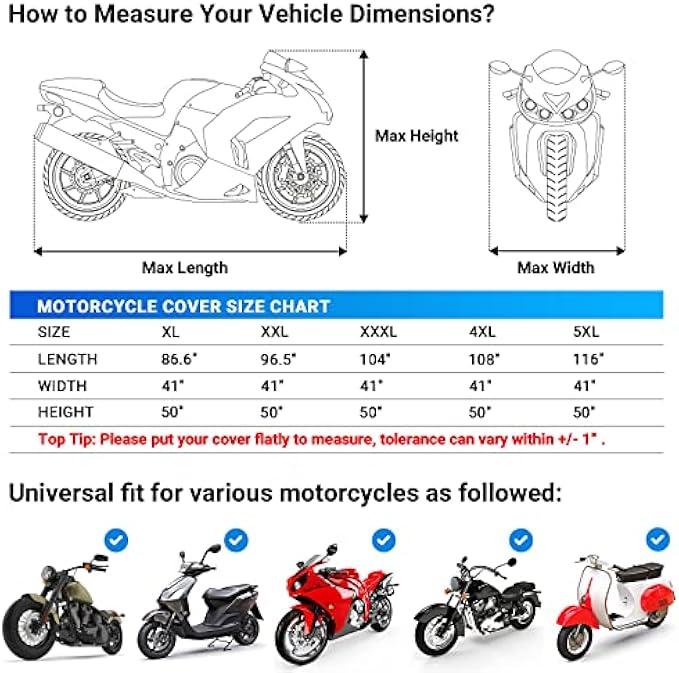 How to Measure Your Vehicle Dimensions?

Max Height

Max Length

Max Width

MOTORCYCLE COVER SIZE CHART

| SIZE | XL | XXL | XXXL | 4XL | 5XL |
|---|---|---|---|---|---|
| LENGTH | 86.6" | 96.5" | 104" | 108" | 116" |
| WIDTH | 41" | 41" | 41" | 41" | 41" |
| HEIGHT | 50" | 50" | 50" | 50" | 50" |

Top Tip: Please put your cover flatly to measure, tolerance can vary within +/- 1" .

Universal fit for various motorcycles as followed: