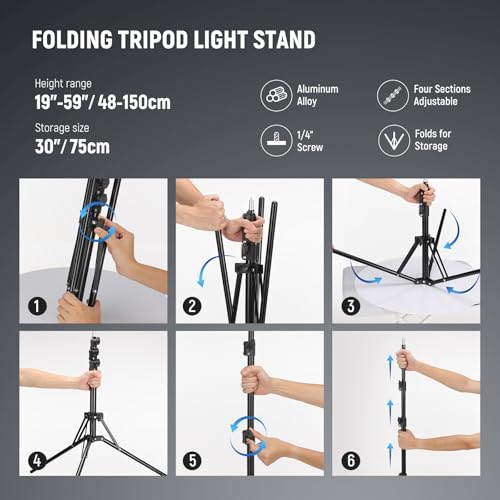 FOLDING TRIPOD LIGHT STAND

Height range
19"-59"/ 48-150cm

Storage size
30"/ 75cm

Aluminum Alloy

Four Sections Adjustable

1/4" Screw

Folds for Storage

1

2

3

4

5

6