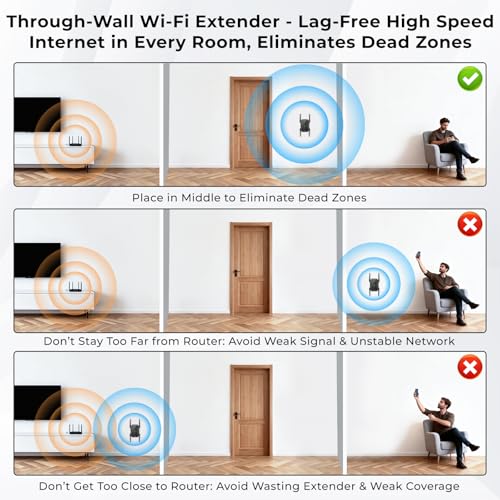 Through-Wall Wi-Fi Extender - Lag-Free High Speed Internet in Every Room, Eliminates Dead Zones

Place in Middle to Eliminate Dead Zones

Don't Stay Too Far from Router: Avoid Weak Signal & Unstable Network

Don't Get Too Close to Router: Avoid Wasting Extender & Weak Coverage