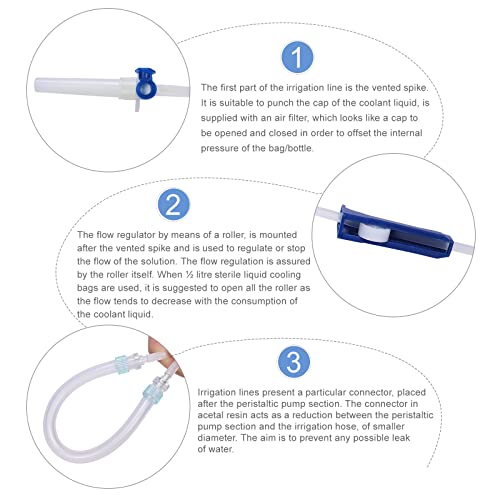 1

The first part of the irrigation line is the vented spike. It is suitable to punch the cap of the coolant liquid, is supplied with an air filter, which looks like a cap to be opened and closed in order to offset the internal pressure of the bag/bottle.

2

The flow regulator by means of a roller, is mounted after the vented spike and is used to regulate or stop the flow of the solution. The flow regulation is assured by the roller itself. When ½ litre sterile liquid cooling bags are used, it is suggested to open all the roller as the flow tends to decrease with the consumption of the coolant liquid.

3

Irrigation lines present a particular connector, placed after the peristaltic pump section. The connector in acetal resin acts as a reduction between the peristaltic pump section and the irrigation hose, of smaller diameter. The aim is to prevent any possible leak of water.