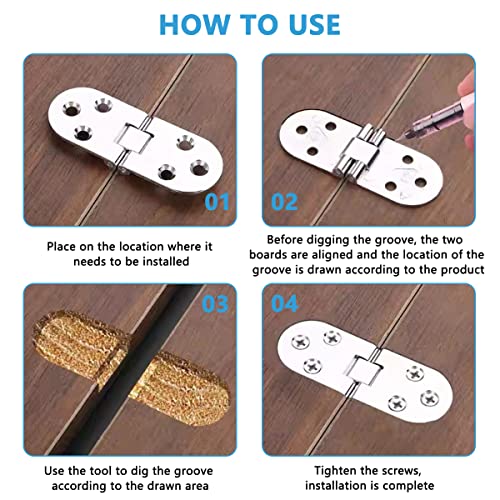 HOW TO USE

01

Place on the location where it needs to be installed

02

Before digging the groove, the two boards are aligned and the location of the groove is drawn according to the product

03

Use the tool to dig the groove according to the drawn area

04

Tighten the screws, installation is complete