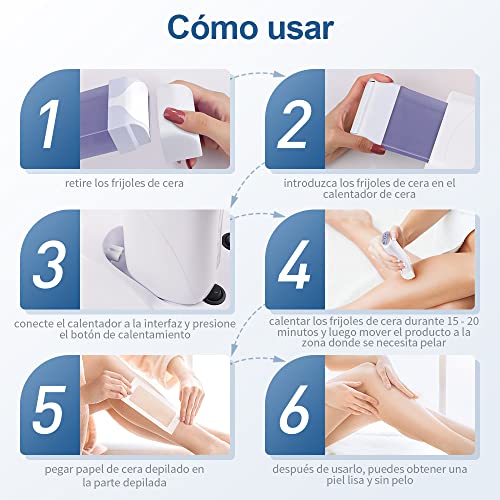 Cómo usar

1
retire los frijoles de cera

2
introduzca los frijoles de cera en el calentador de cera

3
conecte el calentador a la interfaz y presione el botón de calentamiento

4
calentar los frijoles de cera durante 15 - 20 minutos y luego mover el producto a la zona donde se necesita pelar

5
pegar papel de cera depilado en la parte depilada

6
después de usarlo, puedes obtener una piel lisa y sin pelo