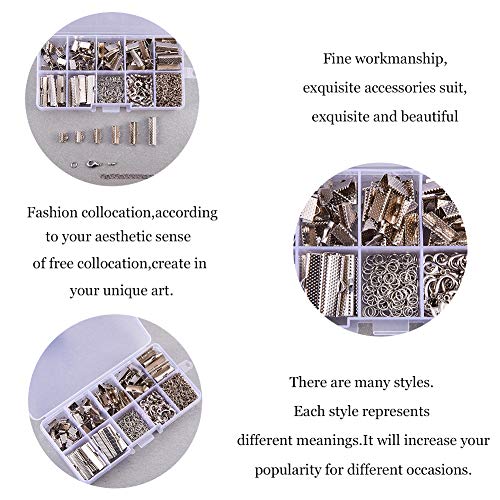 Fine workmanship, exquisite accessories suit, exquisite and beautiful

Fashion collocation,according to your aesthetic sense of free collocation,create in your unique art.

There are many styles. Each style represents different meanings.It will increase your popularity for different occasions.