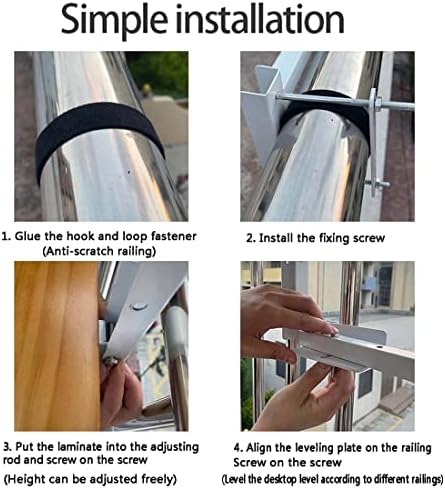 Simple installation

1. Glue the hook and loop fastener
(Anti-scratch railing)

2. Install the fixing screw

3. Put the laminate into the adjusting rod and screw on the screw
(Height can be adjusted freely)

4. Align the leveling plate on the railing
Screw on the screw
(Level the desktop level according to different railings)