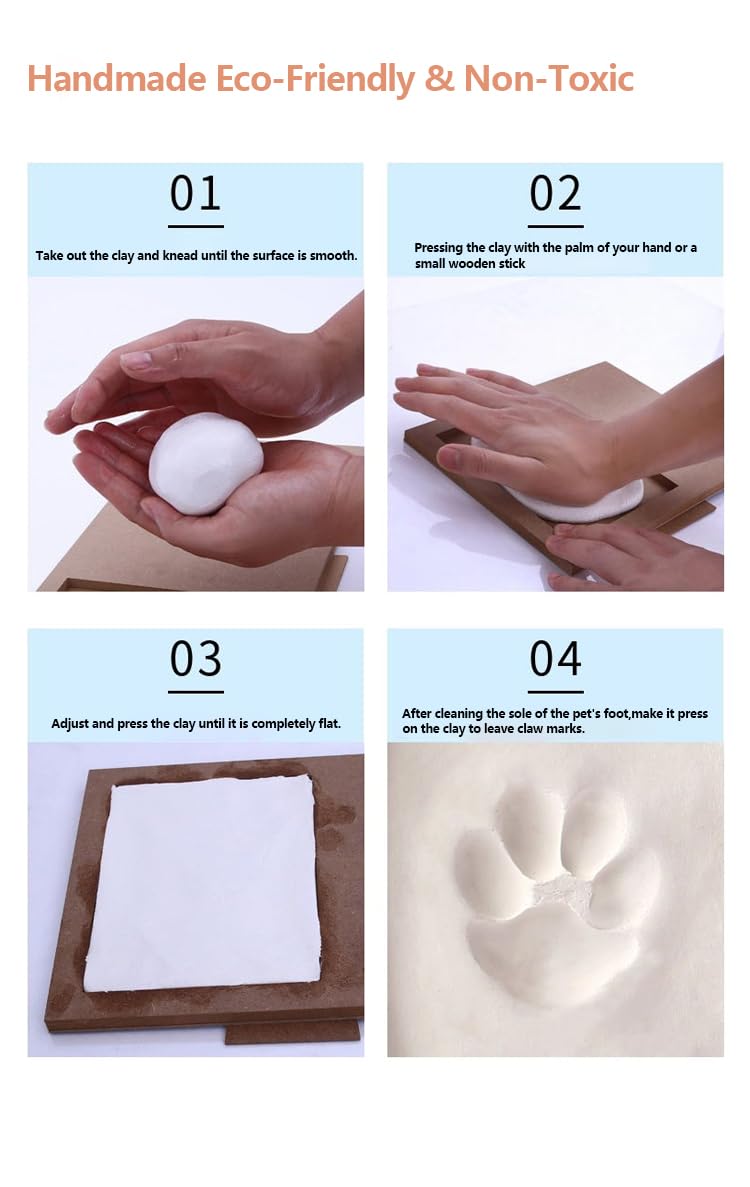 Handmade Eco-Friendly & Non-Toxic

01

Take out the clay and knead until the surface is smooth.

02

Pressing the clay with the palm of your hand or a small wooden stick

03

Adjust and press the clay until it is completely flat.

04

After cleaning the sole of the pet's foot,make it press on the clay to leave claw marks.