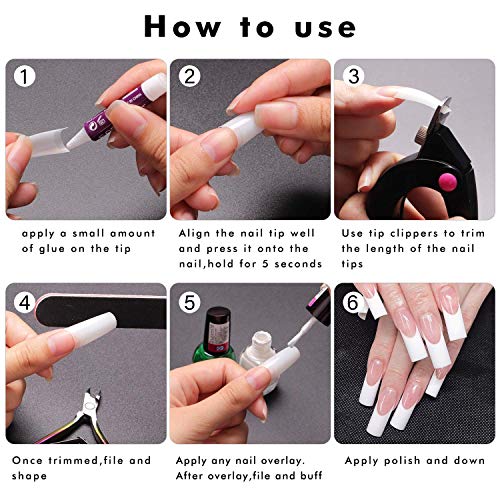 How to use

1

apply a small amount of glue on the tip

2

Align the nail tip well and press it onto the nail,hold for 5 seconds

3

Use tip clippers to trim the length of the nail tips

4

Once trimmed,file and shape

5

Apply any nail overlay. After overlay,file and buff

6

Apply polish and down