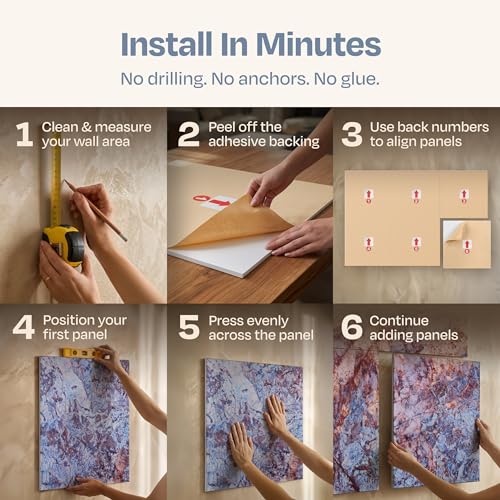 Install In Minutes

No drilling. No anchors. No glue.

1 Clean & measure your wall area

2 Peel off the adhesive backing

3 Use back numbers to align panels

4 Position your first panel

5 Press evenly across the panel

6 Continue adding panels