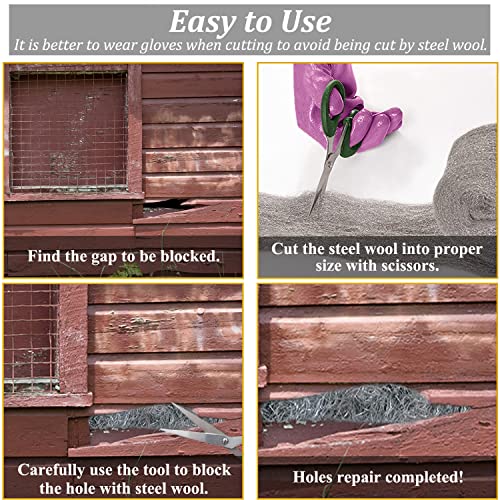 Easy to Use
It is better to wear gloves when cutting to avoid being cut by steel wool.

Find the gap to be blocked.

Cut the steel wool into proper size with scissors.

Carefully use the tool to block the hole with steel wool.

Holes repair completed!