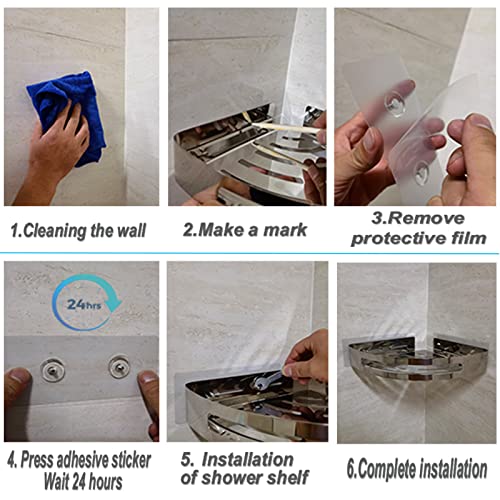 1.Cleaning the wall

2.Make a mark

3.Remove protective film

24hrs

4. Press adhesive sticker Wait 24 hours

5. Installation of shower shelf

6.Complete installation