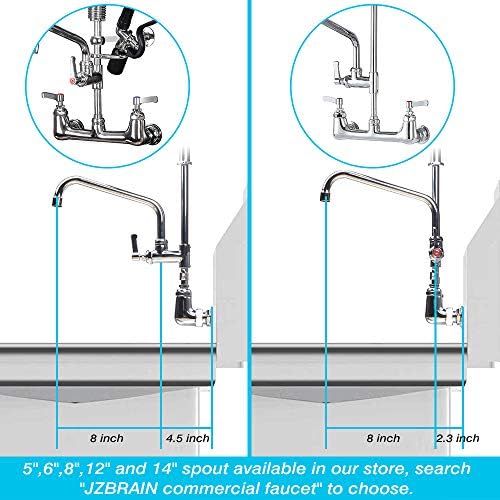 8 inch
4.5 inch
8 inch
2.3 inch

5",6",8",12" and 14" spout available in our store, search "JZBRAIN commercial faucet" to choose.