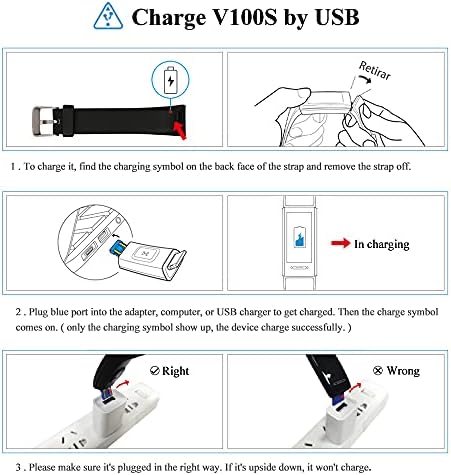 Charge V100S by USB

Retirar

1 . To charge it, find the charging symbol on the back face of the strap and remove the strap off.

In charging

2 . Plug blue port into the adapter, computer, or USB charger to get charged. Then the charge symbol comes on. ( only the charging symbol show up, the device charge successfully. )

Right

Wrong

3 . Please make sure it's plugged in the right way. If it's upside down, it won't charge.