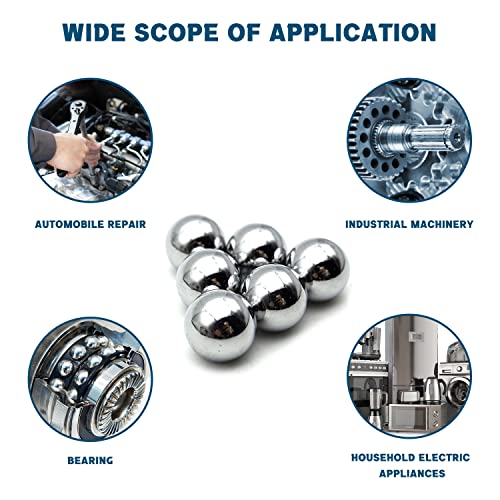 WIDE SCOPE OF APPLICATION

AUTOMOBILE REPAIR

INDUSTRIAL MACHINERY

BEARING

HOUSEHOLD ELECTRIC APPLIANCES