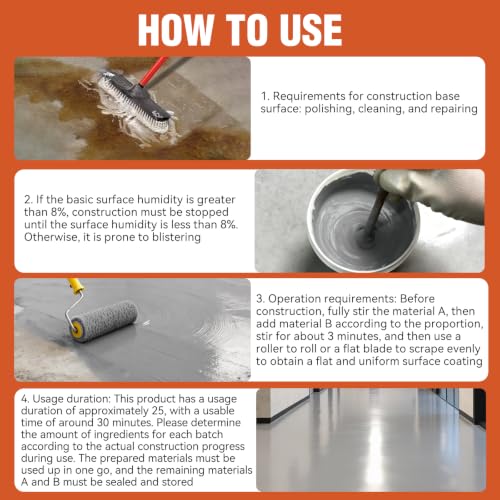 HOW TO USE

1. Requirements for construction base surface: polishing, cleaning, and repairing

2. If the basic surface humidity is greater than 8%, construction must be stopped until the surface humidity is less than 8%. Otherwise, it is prone to blistering

3. Operation requirements: Before construction, fully stir the material A, then add material B according to the proportion, stir for about 3 minutes, and then use a roller to roll or a flat blade to scrape evenly to obtain a flat and uniform surface coating

4. Usage duration: This product has a usage duration of approximately 25, with a usable time of around 30 minutes. Please determine the amount of ingredients for each batch according to the actual construction progress during use. The prepared materials must be used up in one go, and the remaining materials A and B must be sealed and stored