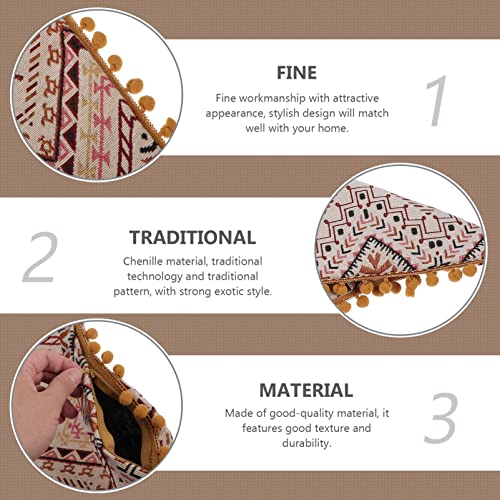 FINE

Fine workmanship with attractive appearance, stylish design will match well with your home.

1

2

TRADITIONAL

Chenille material, traditional technology and traditional pattern, with strong exotic style.

MATERIAL

Made of good-quality material, it features good texture and durability.

3