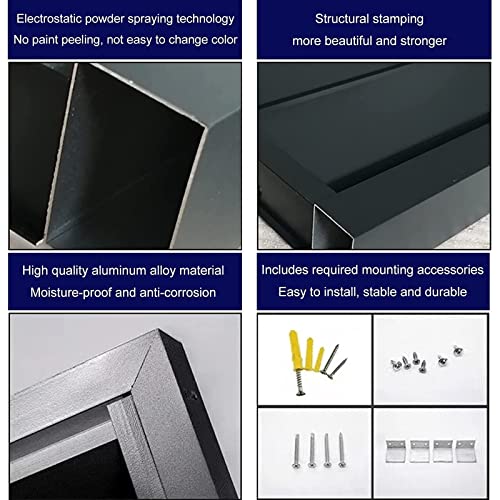 Electrostatic powder spraying technology
No paint peeling, not easy to change color

Structural stamping
more beautiful and stronger

High quality aluminum alloy material
Moisture-proof and anti-corrosion

Includes required mounting accessories
Easy to install, stable and durable