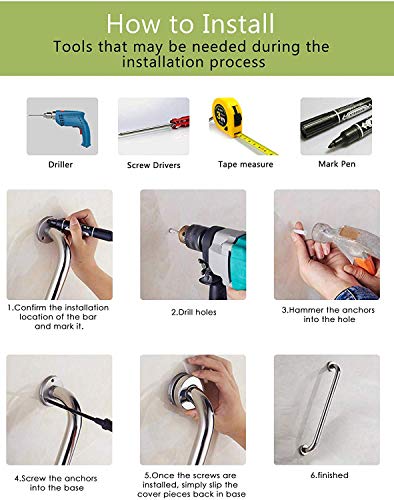 How to Install
Tools that may be needed during the installation process

Driller

Screw Drivers

Tape measure

Mark Pen

1.Confirm the installation location of the bar and mark it.

2.Drill holes

3.Hammer the anchors into the hole

4.Screw the anchors into the base

5.Once the screws are installed, simply slip the cover pieces back in base

6.finished