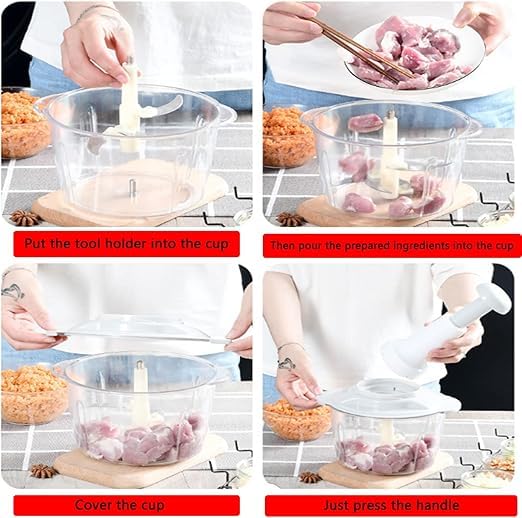 Put the tool holder into the cup

Then pour the prepared ingredients into the cup

Cover the cup

Just press the handle