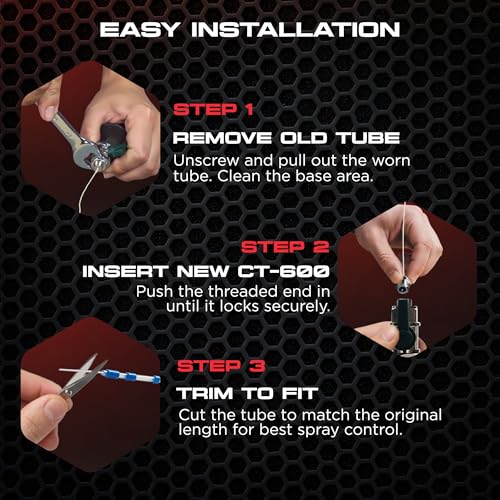 EASY INSTALLATION

STEP 1

REMOVE OLD TUBE

Unscrew and pull out the worn tube. Clean the base area.

STEP 2

INSERT NEW CT-600

Push the threaded end in until it locks securely.

STEP 3

TRIM TO FIT

Cut the tube to match the original length for best spray control.