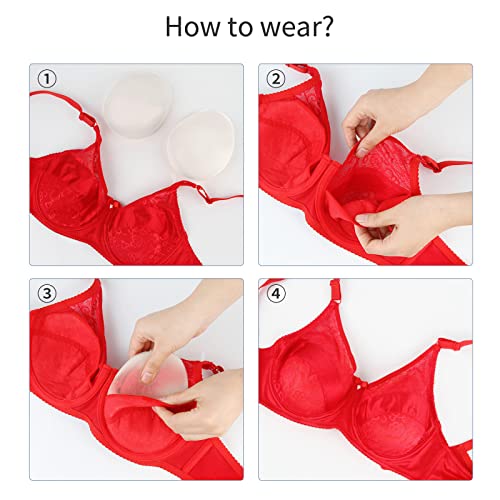 How to wear?

①

②

③

④