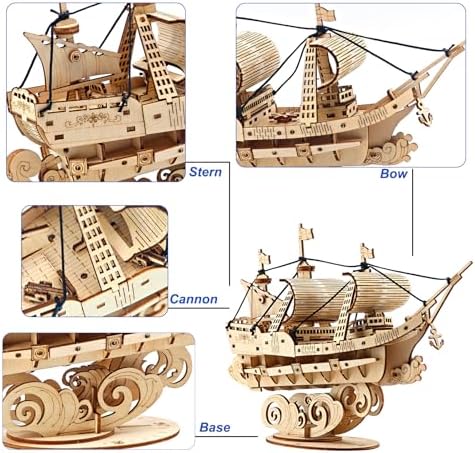 Stern

Bow

Cannon

Base