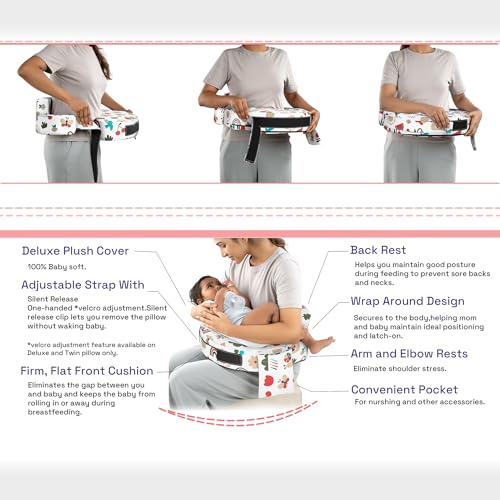 Deluxe Plush Cover
100% Baby soft.

Adjustable Strap With
Silent Release
One-handed *velcro adjustment.Silent release clip lets you remove the pillow without waking baby.

*velcro adjustment feature available on Deluxe and Twin pillow only.

Firm, Flat Front Cushion
Eliminates the gap between you and baby and keeps the baby from rolling in or away during breastfeeding.

Back Rest
Helps you maintain good posture during feeding to prevent sore backs and necks.

Wrap Around Design
Secures to the body,helping mom and baby maintain ideal positioning and latch-on.

Arm and Elbow Rests
Eliminate shoulder stress.

Convenient Pocket
For nursing and other accessories.