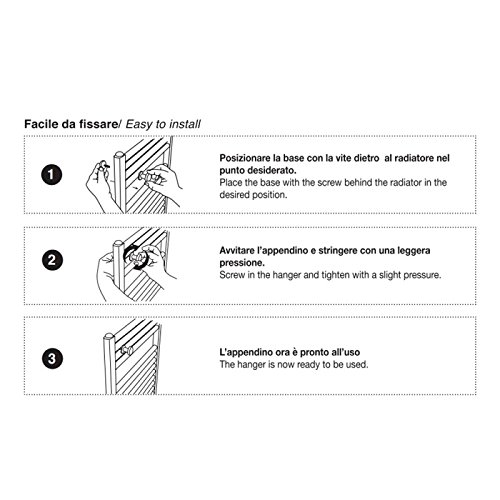 Facile da fissare/ Easy to install

1

Posizionare la base con la vite dietro al radiatore nel punto desiderato.
Place the base with the screw behind the radiator in the desired position.

2

Avvitare l'appendino e stringere con una leggera pressione.
Screw in the hanger and tighten with a slight pressure.

3

L'appendino ora è pronto all'uso
The hanger is now ready to be used.