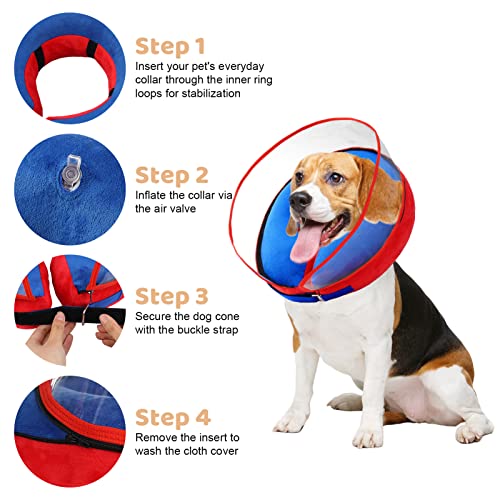 Step 1
Insert your pet's everyday collar through the inner ring loops for stabilization

Step 2
Inflate the collar via the air valve

Step 3
Secure the dog cone with the buckle strap

Step 4
Remove the insert to wash the cloth cover