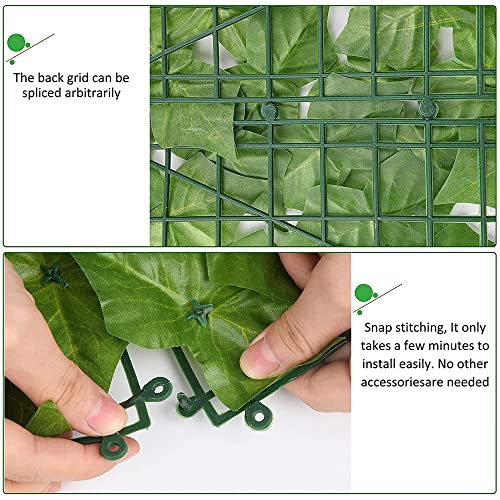 The back grid can be spliced arbitrarily

Snap stitching, It only takes a few minutes to install easily. No other accessoriesare needed