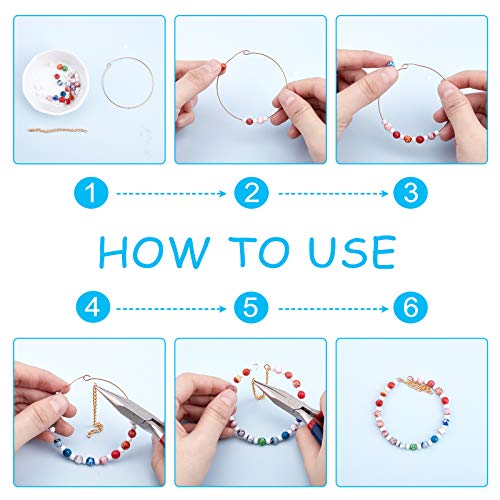 1
2
3
HOW TO USE
4
5
6