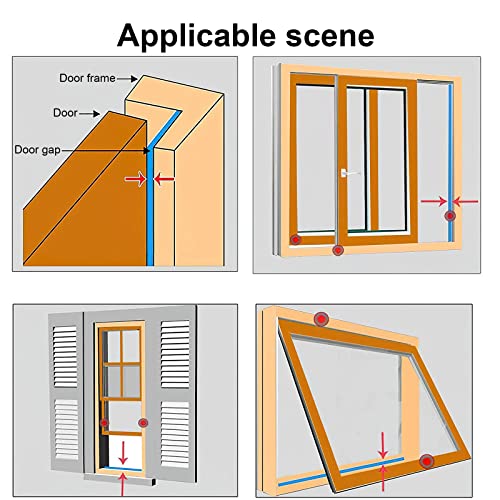 Applicable scene

Door frame

Door

Door gap