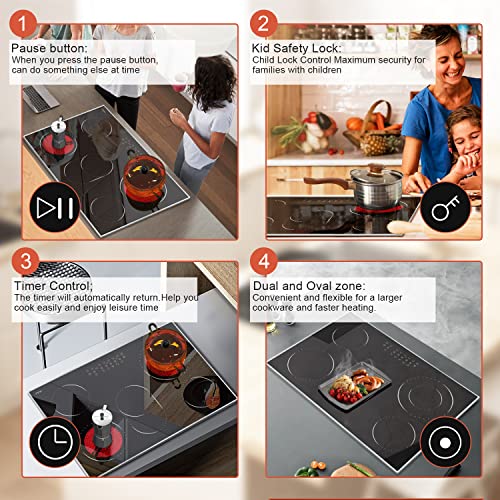 1

Pause button:
When you press the pause button, can do something else at time

2

Kid Safety Lock:
Child Lock Control Maximum security for families with children

3

Timer Control;
The timer will automatically return.Help you cook easily and enjoy leisure time

4

Dual and Oval zone:
Convenient and flexible for a larger cookware and faster heating.