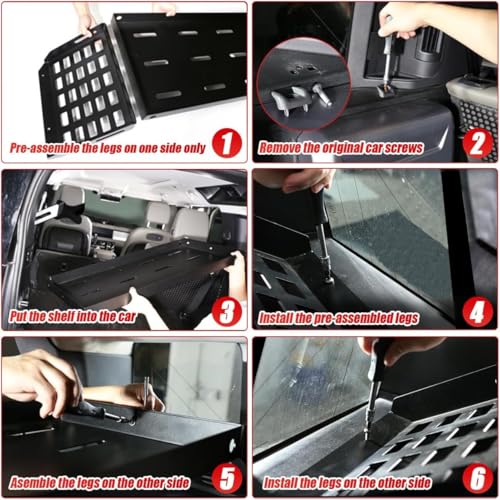 Pre-assemble the legs on one side only 1

Remove the original car screws 2

Put the shelf into the car 3

Install the pre-assembled legs 4

Asemble the legs on the other side 5

Install the legs on the other side 6