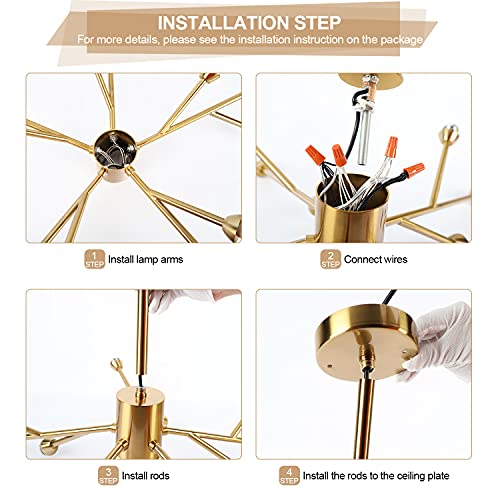 INSTALLATION STEP
For more details, please see the installation instruction on the package

1 STEP Install lamp arms

2 STEP Connect wires

3 STEP Install rods

4 STEP Install the rods to the ceiling plate