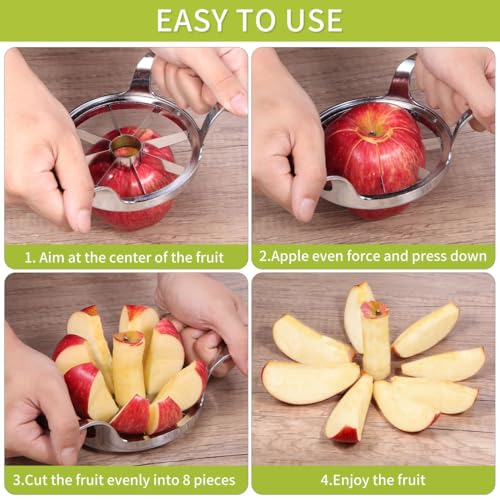 EASY TO USE

1. Aim at the center of the fruit

2.Apple even force and press down

3.Cut the fruit evenly into 8 pieces

4.Enjoy the fruit