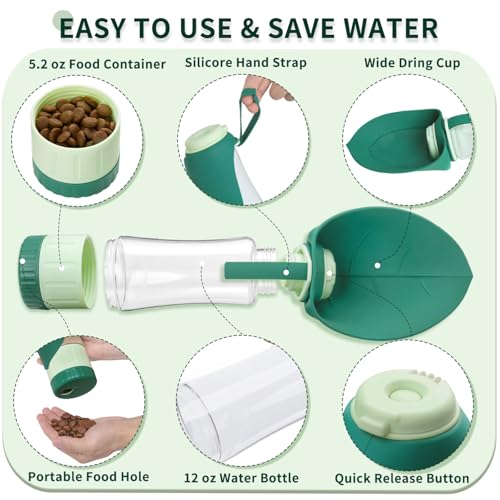 EASY TO USE & SAVE WATER

5.2 oz Food Container

Silicore Hand Strap

Wide Dring Cup

Portable Food Hole

12 oz Water Bottle

Quick Release Button