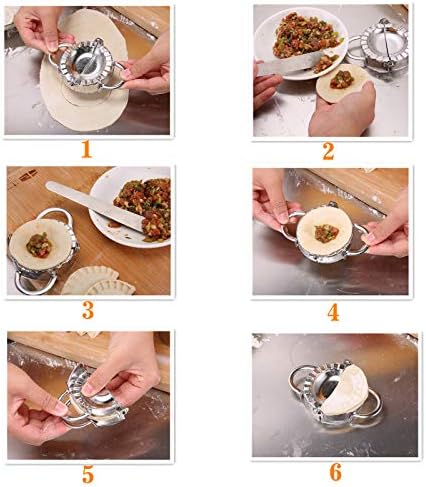 1

2

3

4

5

6