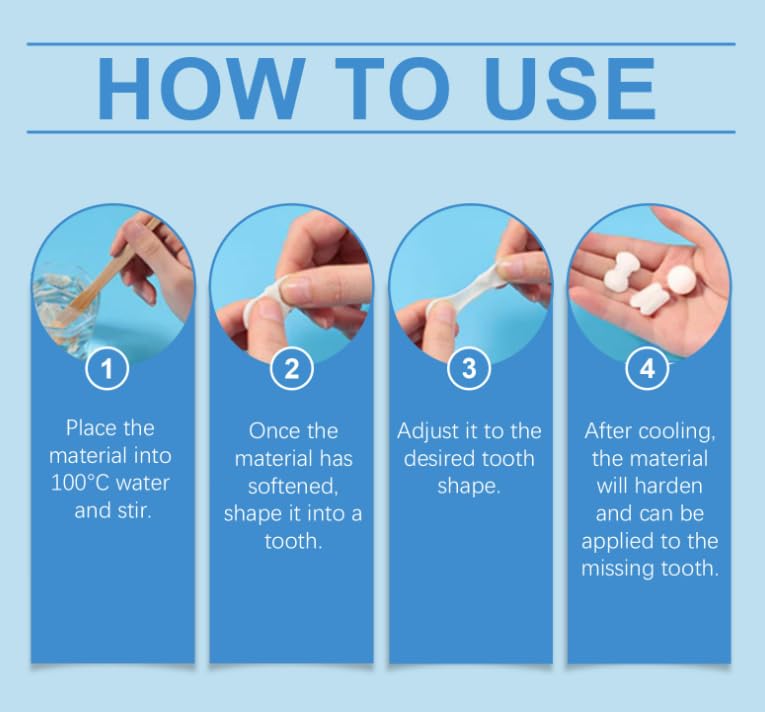 HOW TO USE

1

Place the material into 100°C water and stir.

2

Once the material has softened, shape it into a tooth.

3

Adjust it to the desired tooth shape.

4

After cooling, the material will harden and can be applied to the missing tooth.