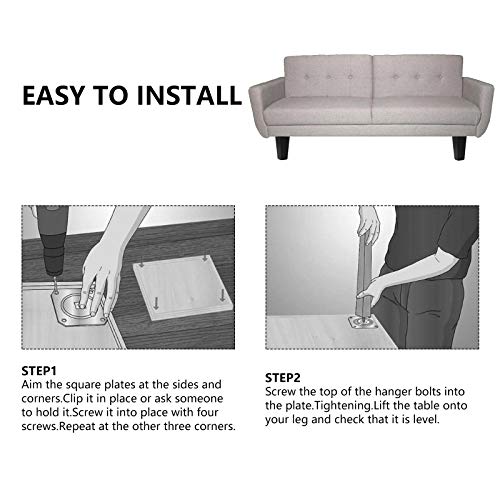 EASY TO INSTALL

STEP1
Aim the square plates at the sides and corners.Clip it in place or ask someone to hold it.Screw it into place with four screws.Repeat at the other three corners.

STEP2
Screw the top of the hanger bolts into the plate.Tightening.Lift the table onto your leg and check that it is level.