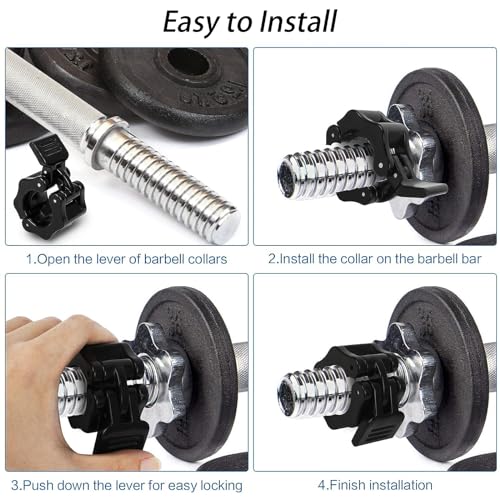 Easy to Install

1.Open the lever of barbell collars

2.Install the collar on the barbell bar

3.Push down the lever for easy locking

4.Finish installation