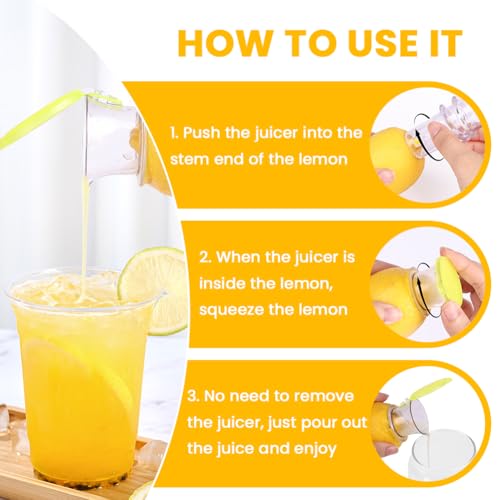 HOW TO USE IT

1. Push the juicer into the stem end of the lemon

2. When the juicer is inside the lemon, squeeze the lemon

3. No need to remove the juicer, just pour out the juice and enjoy