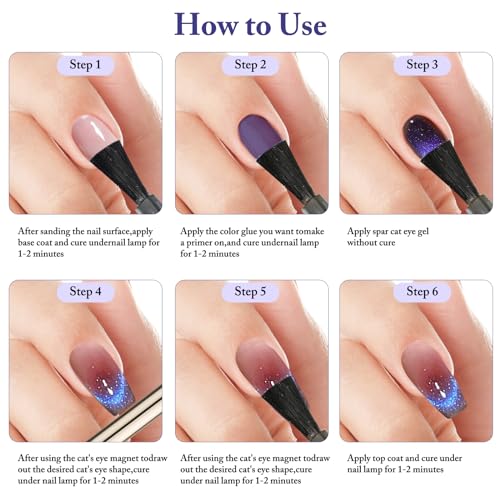 How to Use

Step 1

After sanding the nail surface,apply base coat and cure undernail lamp for 1-2 minutes

Step 2

Apply the color glue you want tomake a primer on,and cure undernail lamp for 1-2 minutes

Step 3

Apply spar cat eye gel without cure

Step 4

After using the cat's eye magnet todraw out the desired cat's eye shape,cure under nail lamp for 1-2 minutes

Step 5

After using the cat's eye magnet todraw out the desired cat's eye shape,cure under nail lamp for 1-2 minutes

Step 6

Apply top coat and cure under nail lamp for 1-2 minutes