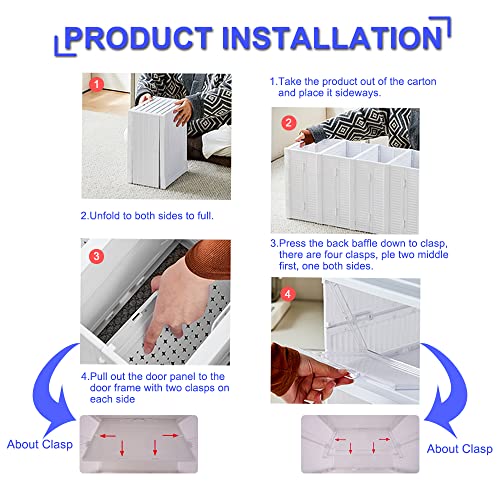 PRODUCT INSTALLATION

1

1.Take the product out of the carton and place it sideways.

2

2.Unfold to both sides to full.

3

3.Press the back baffle down to clasp, there are four clasps, ple two middle first, one both sides.

4

4.Pull out the door panel to the door frame with two clasps on each side

About Clasp

About Clasp