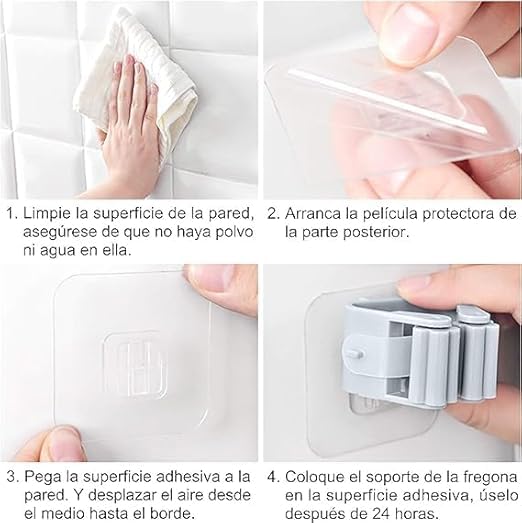 1. Limpie la superficie de la pared, asegúrese de que no haya polvo ni agua en ella.

2. Arranca la película protectora de la parte posterior.

3. Pega la superficie adhesiva a la pared. Y desplazar el aire desde el medio hasta el borde.

4. Coloque el soporte de la fregona en la superficie adhesiva, úselo después de 24 horas.