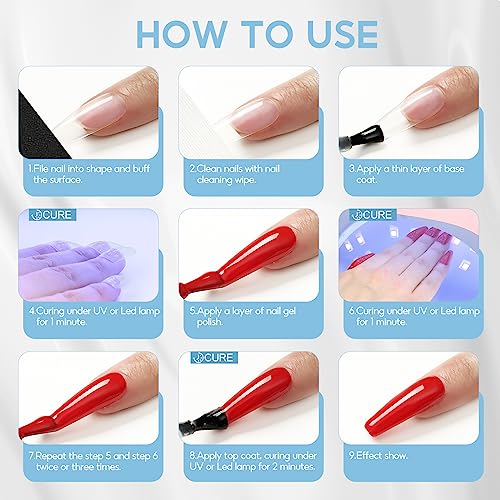 HOW TO USE

1.File nail into shape and buff the surface.

2.Clean nails with nail cleaning wipe.

3.Apply a thin layer of base coat.

CURE

4.Curing under UV or Led lamp for 1 minute.

5.Apply a layer of nail gel polish.

CURE

6.Curing under UV or Led lamp for 1 minute.

7.Repeat the step 5 and step 6 twice or three times.

CURE

8.Apply top coat, curing under UV or Led lamp for 2 minutes.

9.Effect show.