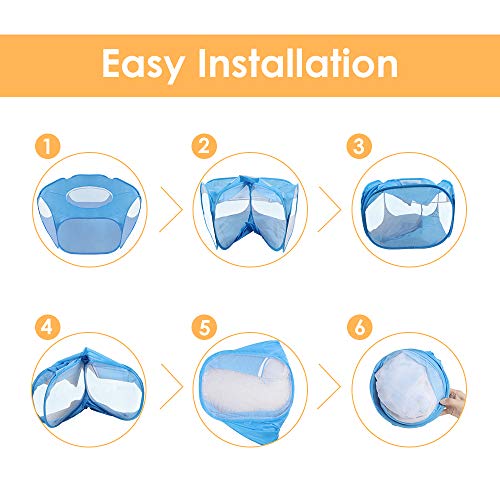 Easy Installation

1

2

3

4

5

6